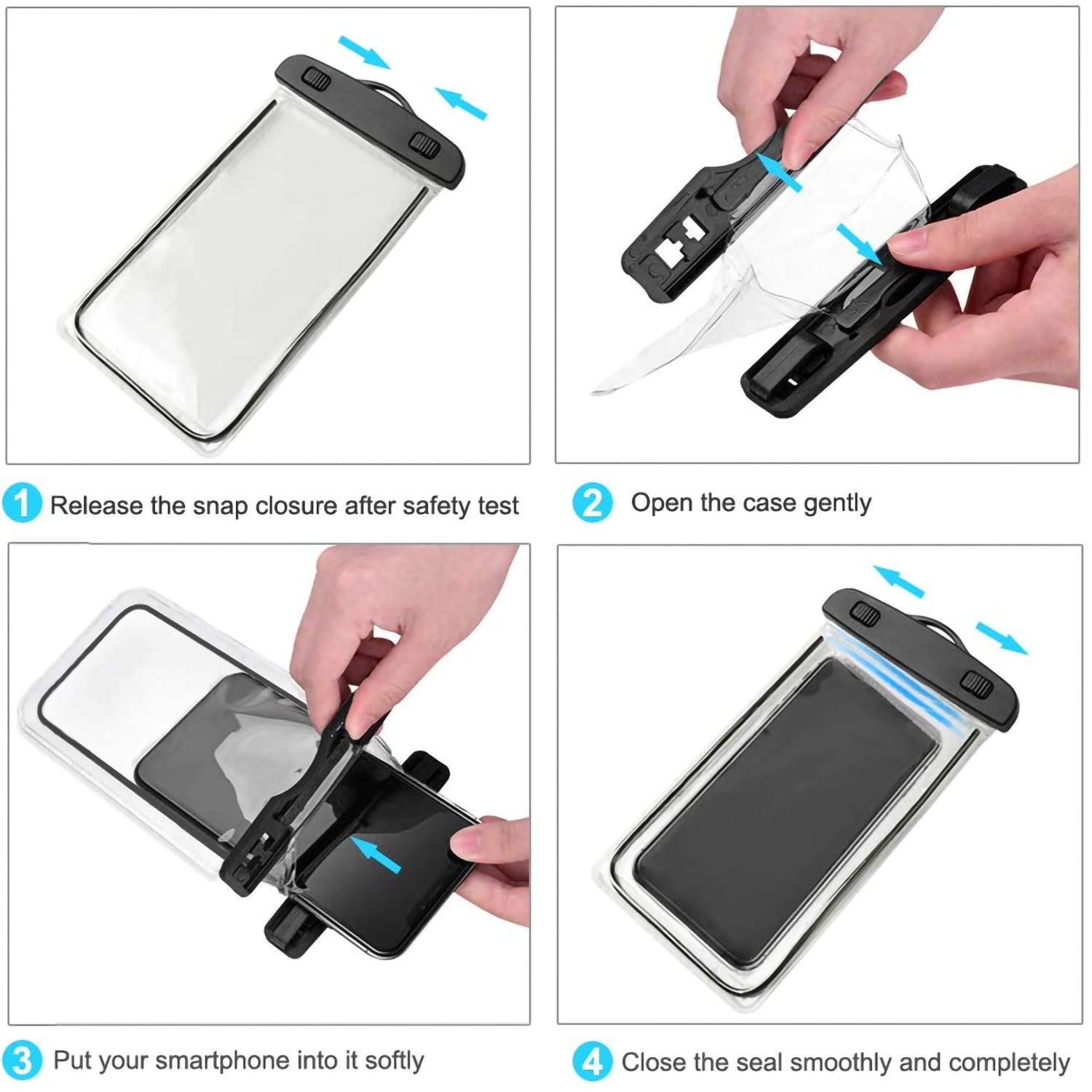 1 Release the snap closure after safety test

2 Open the case gently

3 Put your smartphone into it softly

4 Close the seal smoothly and completely