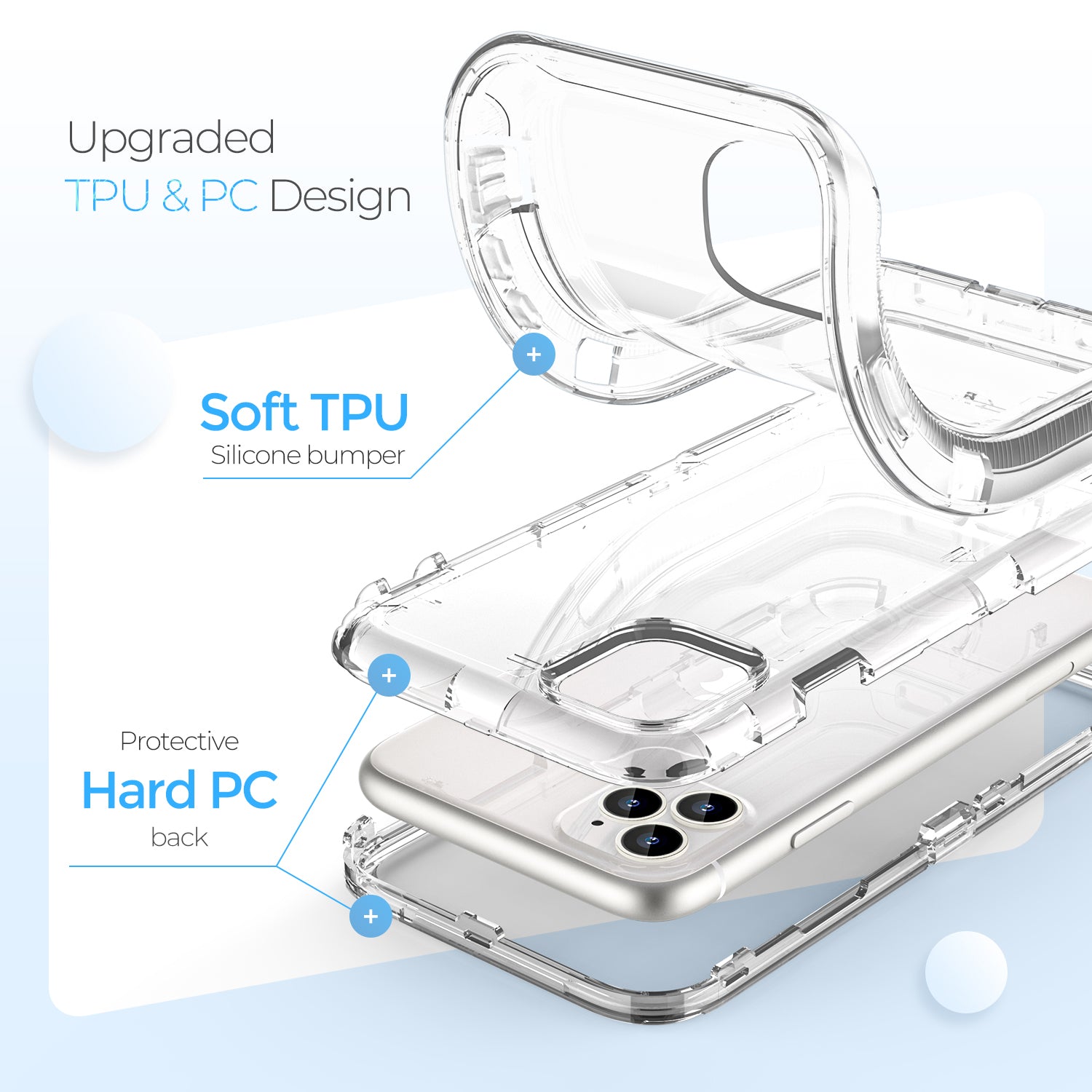 Upgraded
TPU & PC Design

+

Soft TPU
Silicone bumper

+

Protective
Hard PC
back

+